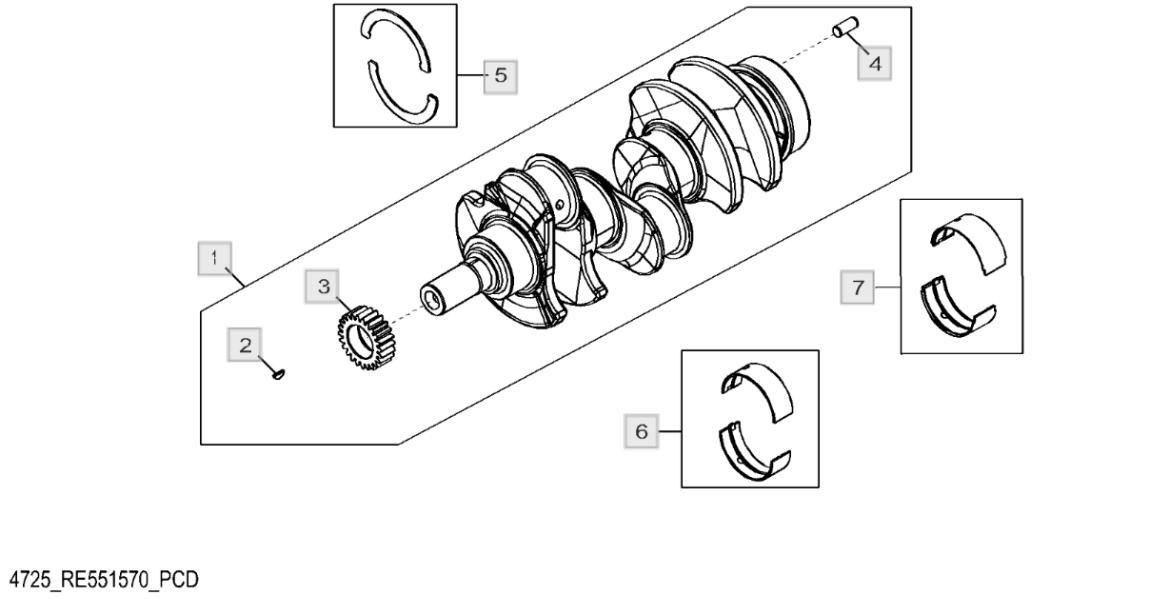 5
4
1
3
2
7
6
4725_RE551570_PCD